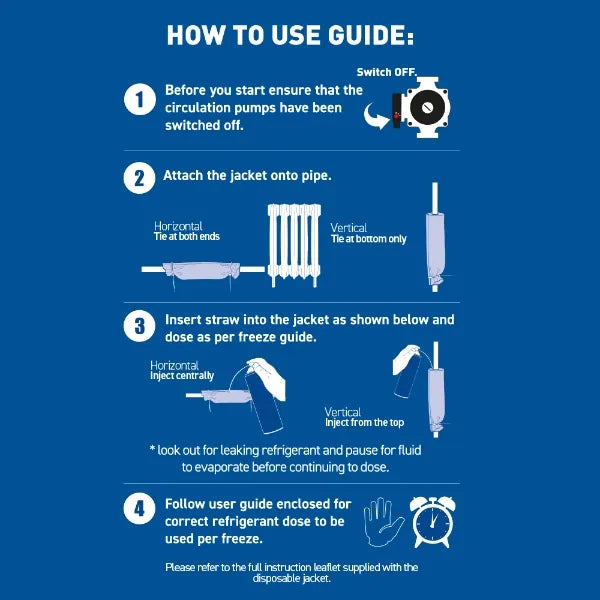 HOW TO USE GUIDE:

1 Before you start ensure that the circulation pumps have been switched off.

Switch OFF.

2 Attach the jacket onto pipe.

Horizontal
Tie at both ends

Vertical
Tie at bottom only

3 Insert straw into the jacket as shown below and dose as per freeze guide.

Horizontal
Inject centrally

Vertical
Inject from the top

* look out for leaking refrigerant and pause for fluid to evaporate before continuing to dose.

4 Follow user guide enclosed for correct refrigerant dose to be used per freeze.

Please refer to the full instruction leaflet supplied with the disposable jacket.