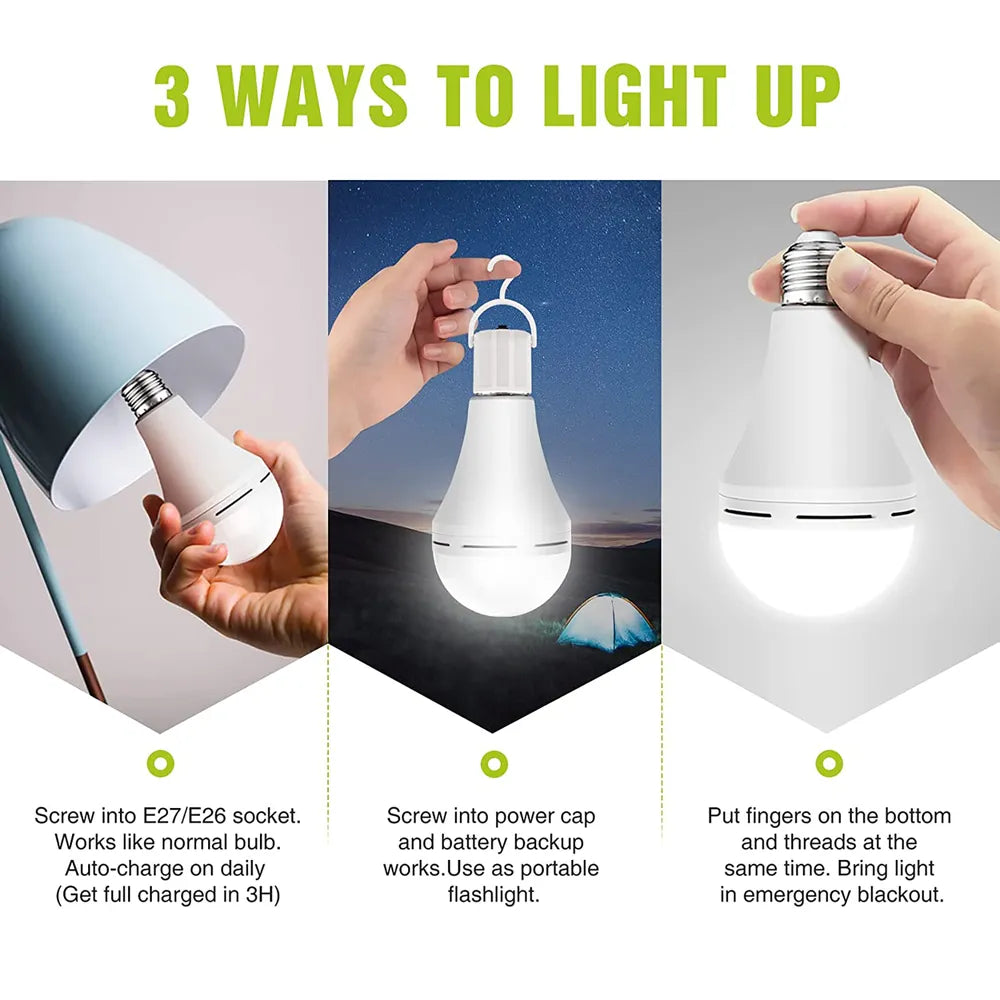 3 WAYS TO LIGHT UP

Screw into E27/E26 socket. Works like normal bulb. Auto-charge on daily (Get full charged in 3H)

Screw into power cap and battery backup works.Use as portable flashlight.

Put fingers on the bottom and threads at the same time. Bring light in emergency blackout.